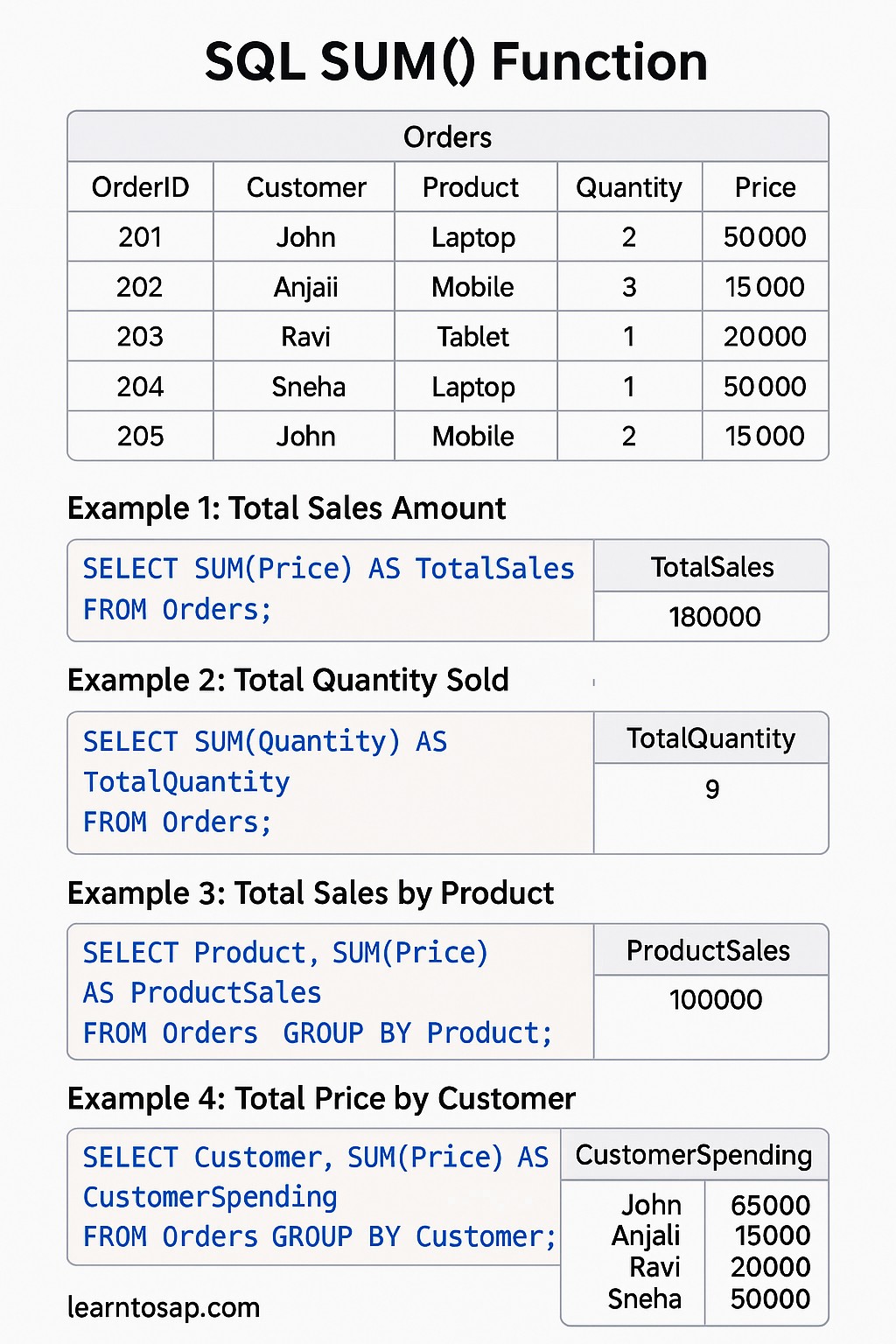 SQL SUM() Function

| Orders | | | | |
|---|---|---|---|---|
| OrderID | Customer | Product | Quantity | Price |
| 201 | John | Laptop | 2 | 50000 |
| 202 | Anjaii | Mobile | 3 | 15000 |
| 203 | Ravi | Tablet | 1 | 20000 |
| 204 | Sneha | Laptop | 1 | 50000 |
| 205 | John | Mobile | 2 | 15000 |

Example 1: Total Sales Amount

SELECT SUM(Price) AS TotalSales
FROM Orders;

| TotalSales |
|---|
| 180000 |

Example 2: Total Quantity Sold

SELECT SUM(Quantity) AS
TotalQuantity
FROM Orders;

| TotalQuantity |
|---|
| 9 |

Example 3: Total Sales by Product

SELECT Product, SUM(Price)
AS ProductSales
FROM Orders GROUP BY Product;

| ProductSales |
|---|
| 100000 |

Example 4: Total Price by Customer

SELECT Customer, SUM(Price) AS
CustomerSpending
FROM Orders GROUP BY Customer;

| CustomerSpending | |
|---|---|
| John | 65000 |
| Anjali | 15000 |
| Ravi | 20000 |
| Sneha | 50000 |

learntosap.com